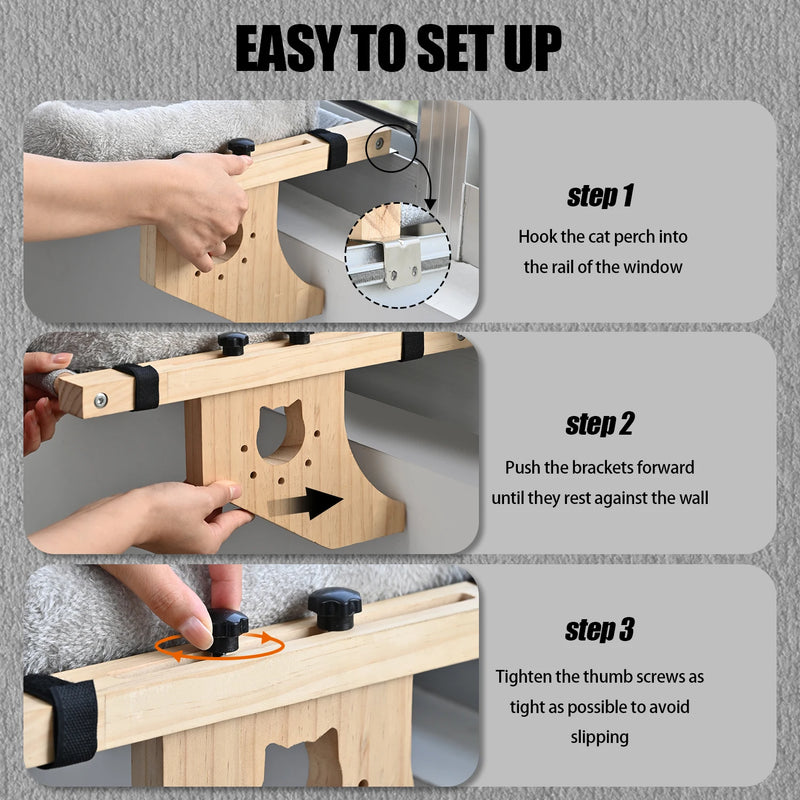 EASY TO SET UP

step 1
Hook the cat perch into the rail of the window

step 2
Push the brackets forward until they rest against the wall

step 3
Tighten the thumb screws as tight as possible to avoid slipping